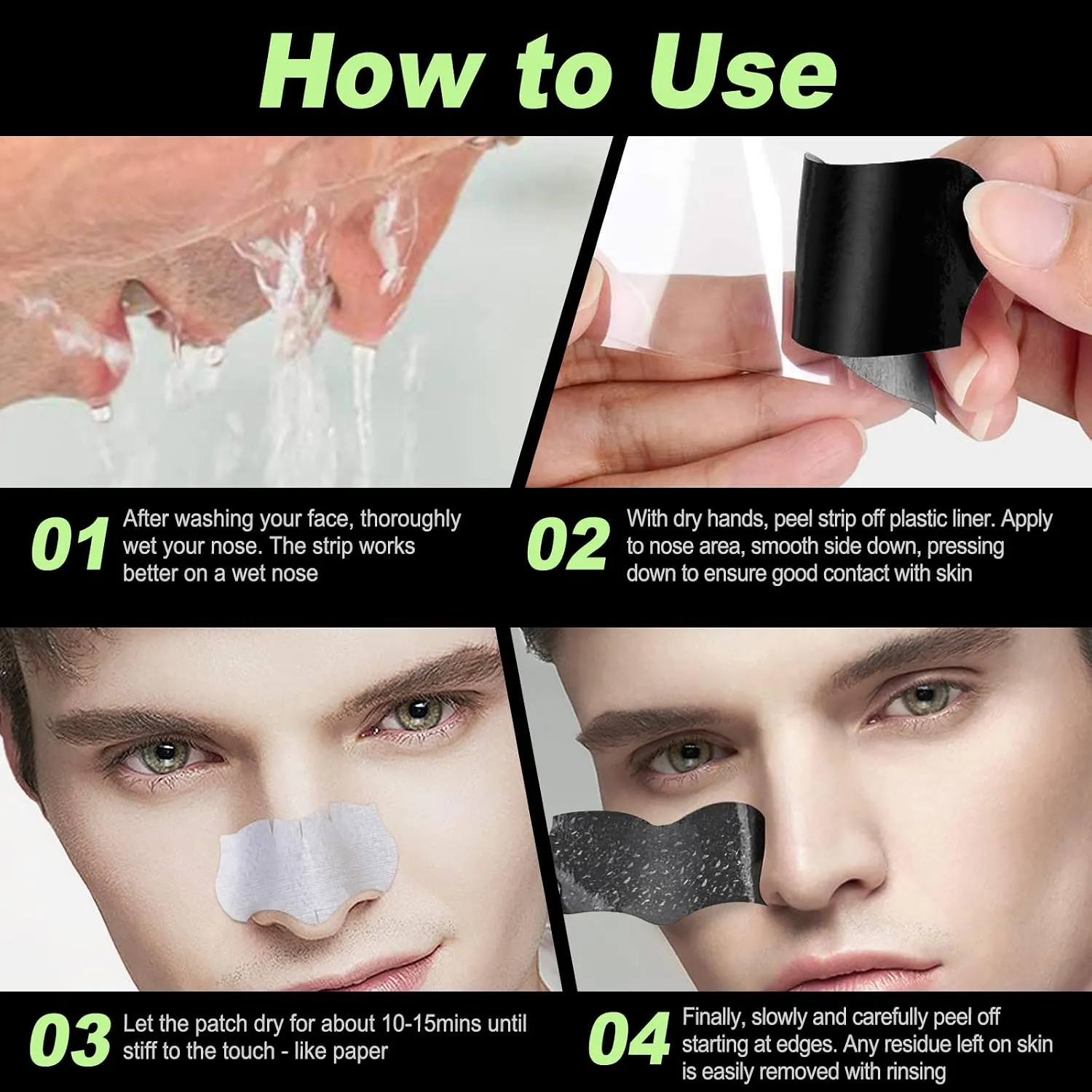 How to Use

01 After washing your face, thoroughly wet your nose. The strip works better on a wet nose

02 With dry hands, peel strip off plastic liner. Apply to nose area, smooth side down, pressing down to ensure good contact with skin

03 Let the patch dry for about 10-15mins until stiff to the touch - like paper

04 Finally, slowly and carefully peel off starting at edges. Any residue left on skin is easily removed with rinsing