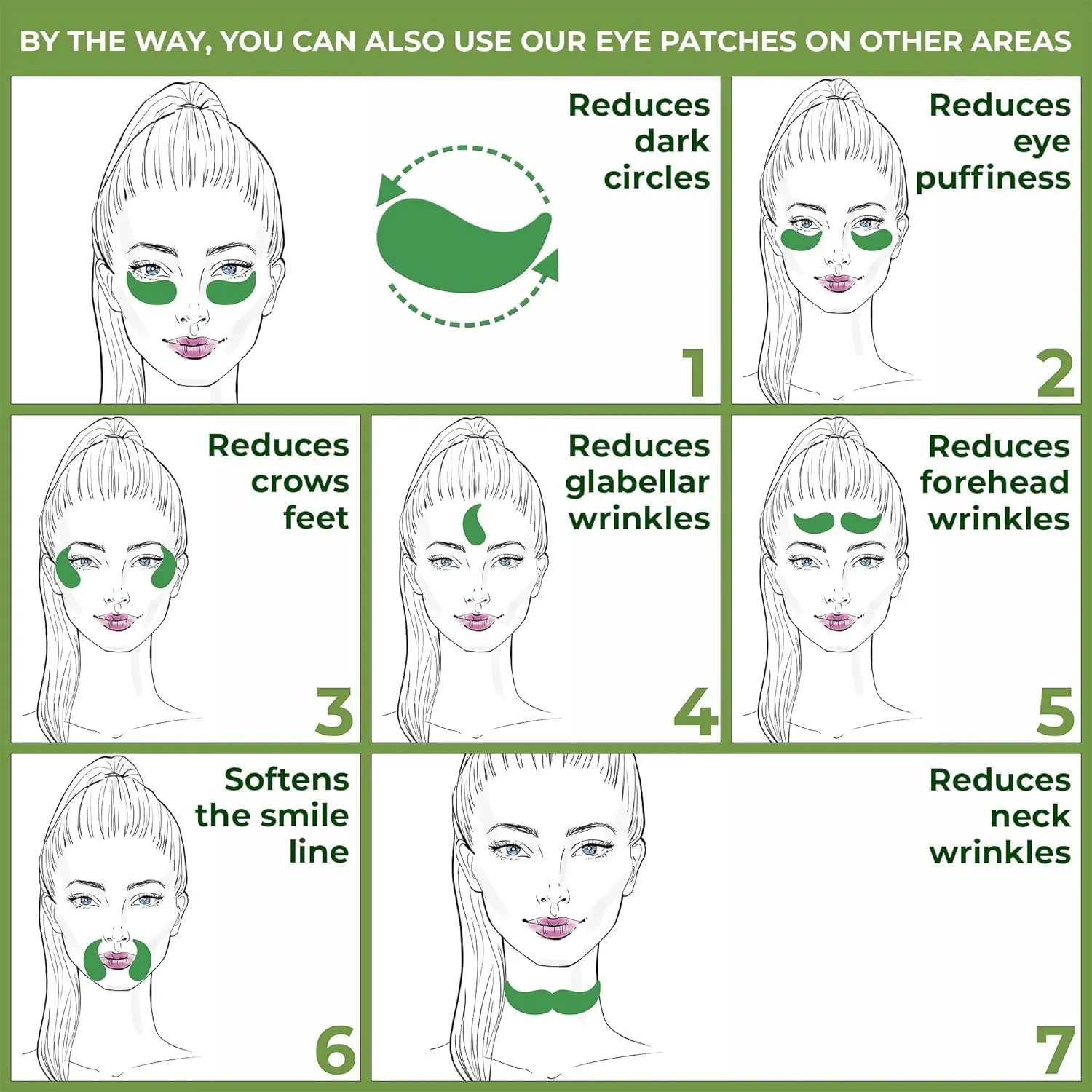 BY THE WAY, YOU CAN ALSO USE OUR EYE PATCHES ON OTHER AREAS

Reduces dark circles

1

Reduces eye puffiness

2

Reduces crows feet

3

Reduces glabellar wrinkles

4

Reduces forehead wrinkles

5

Softens the smile line

6

Reduces neck wrinkles

7