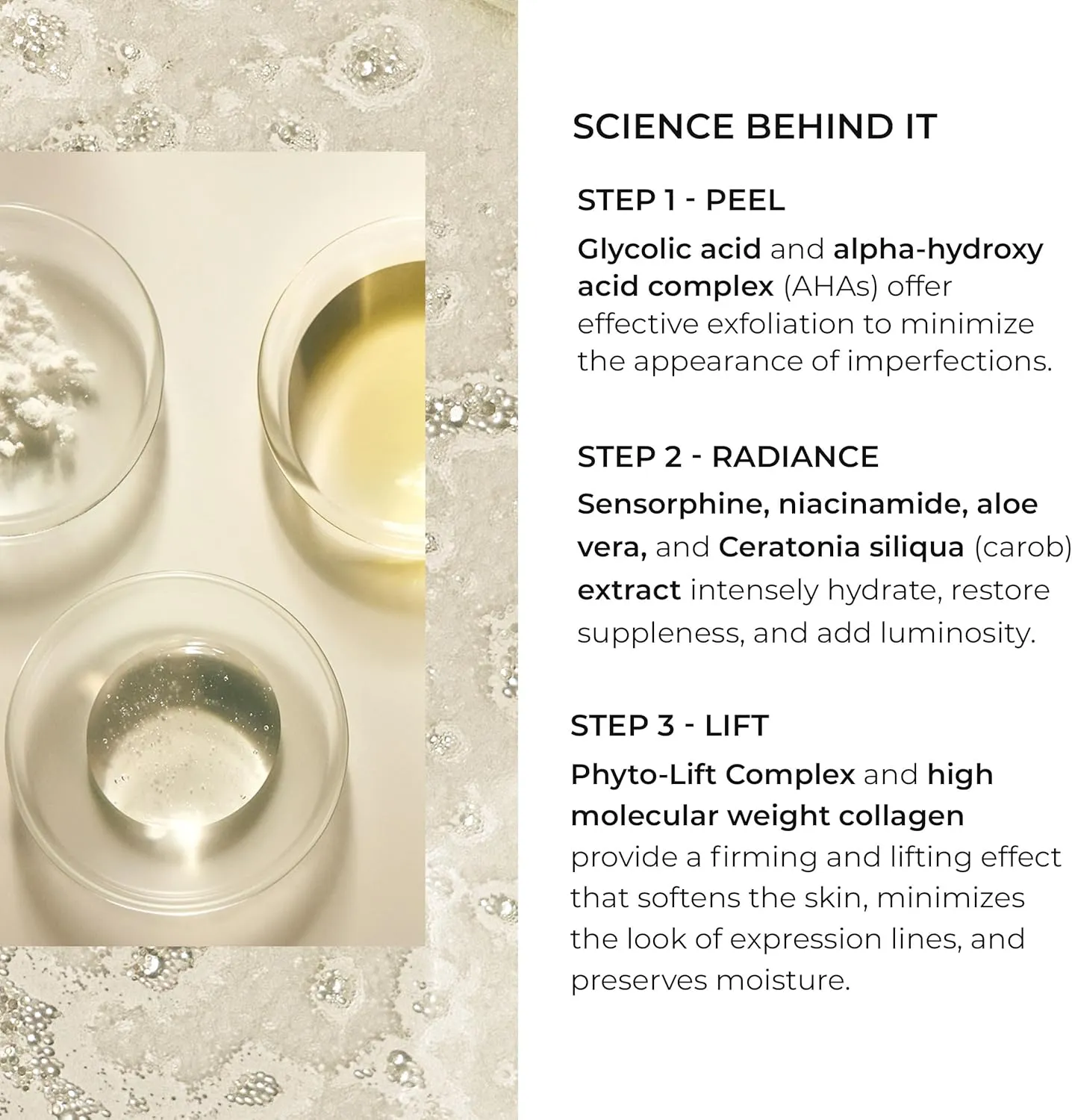 SCIENCE BEHIND IT

STEP 1 - PEEL

Glycolic acid and alpha-hydroxy acid complex (AHAs) offer effective exfoliation to minimize the appearance of imperfections.

STEP 2 - RADIANCE

Sensorphine, niacinamide, aloe vera, and Ceratonia siliqua (carob) extract intensely hydrate, restore suppleness, and add luminosity.

STEP 3 - LIFT

Phyto-Lift Complex and high molecular weight collagen provide a firming and lifting effect that softens the skin, minimizes the look of expression lines, and preserves moisture.