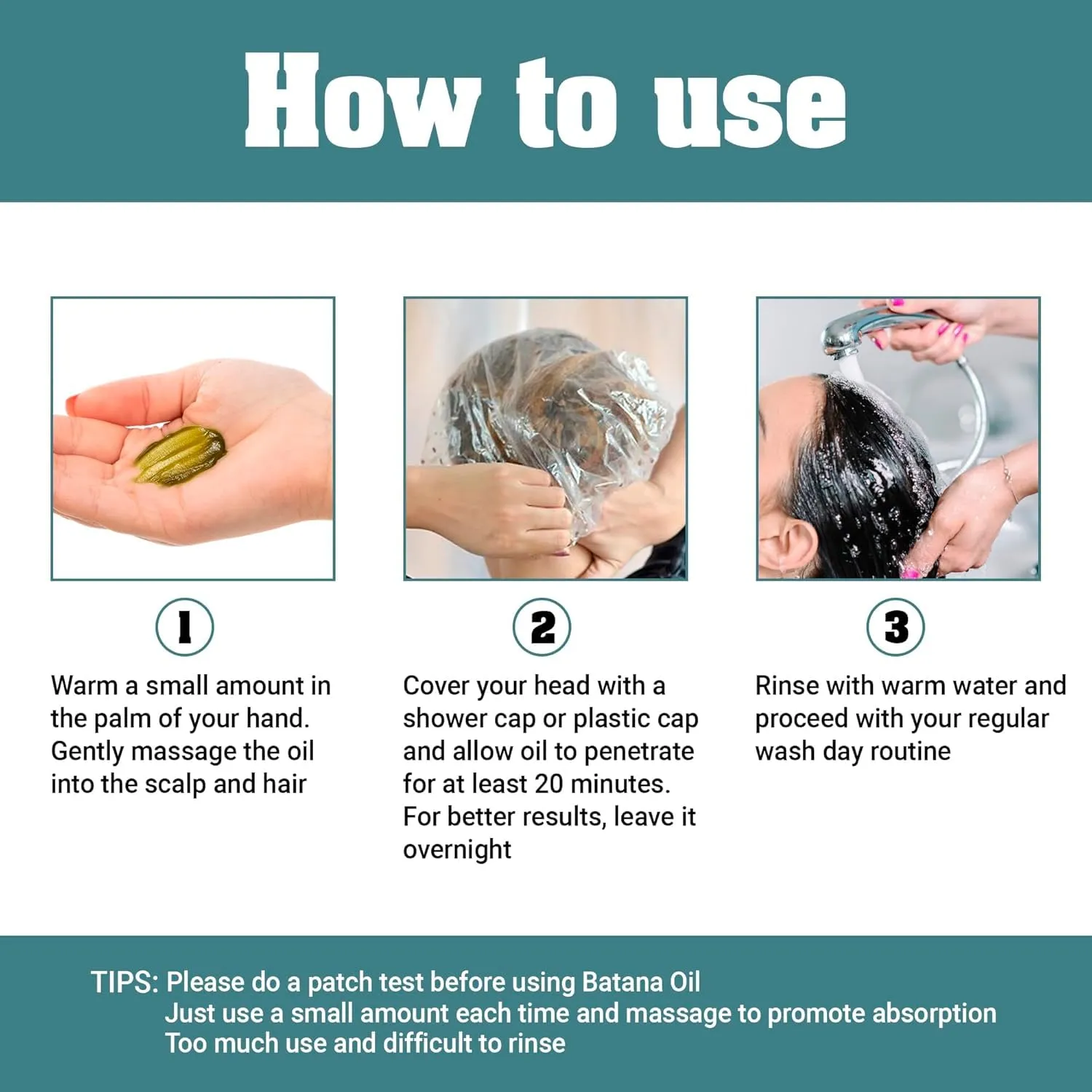 How to use

1

Warm a small amount in the palm of your hand. Gently massage the oil into the scalp and hair

2

Cover your head with a shower cap or plastic cap and allow oil to penetrate for at least 20 minutes. For better results, leave it overnight

3

Rinse with warm water and proceed with your regular wash day routine

TIPS: Please do a patch test before using Batana Oil
Just use a small amount each time and massage to promote absorption
Too much use and difficult to rinse